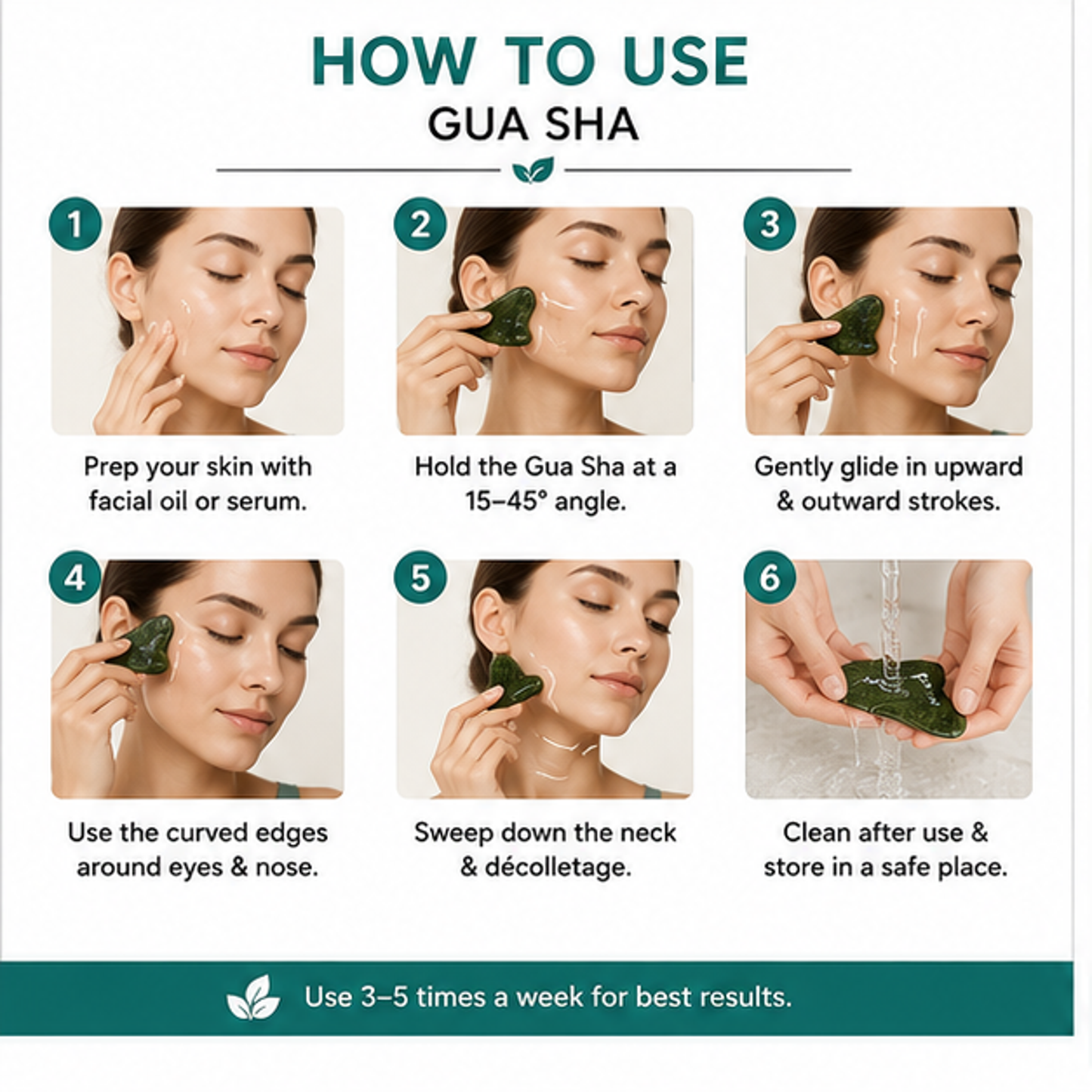 HOW TO USE
GUA SHA

1
Prep your skin with facial oil or serum.

2
Hold the Gua Sha at a 15–45° angle.

3
Gently glide in upward & outward strokes.

4
Use the curved edges around eyes & nose.

5
Sweep down the neck & décolletage.

6
Clean after use & store in a safe place.

Use 3–5 times a week for best results.